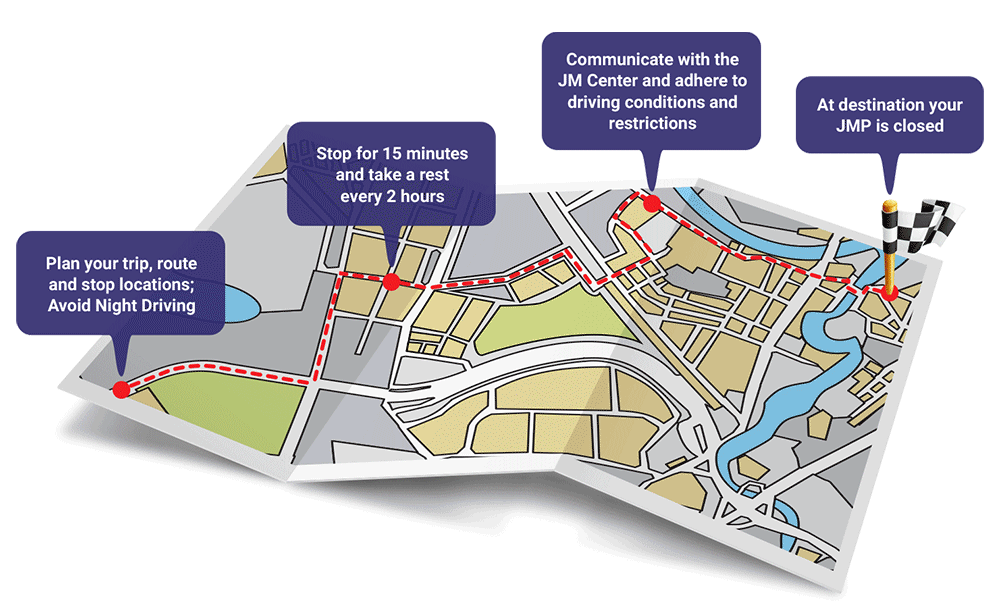 Plan your trip, route and stop locations; Avoid Night Driving

Stop for 15 minutes and take a rest every 2 hours

Communicate with the JM Center and adhere to driving conditions and restrictions

At destination your JMP is closed